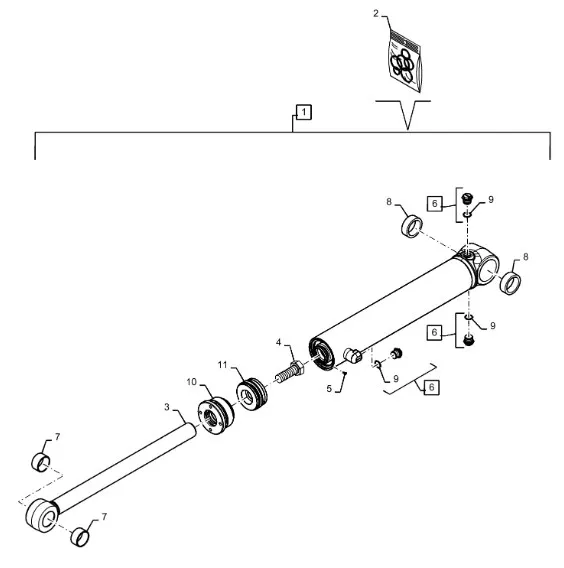 2
1
8
6
9
8
9
6
4
11
5
9
6
10
3
7
7